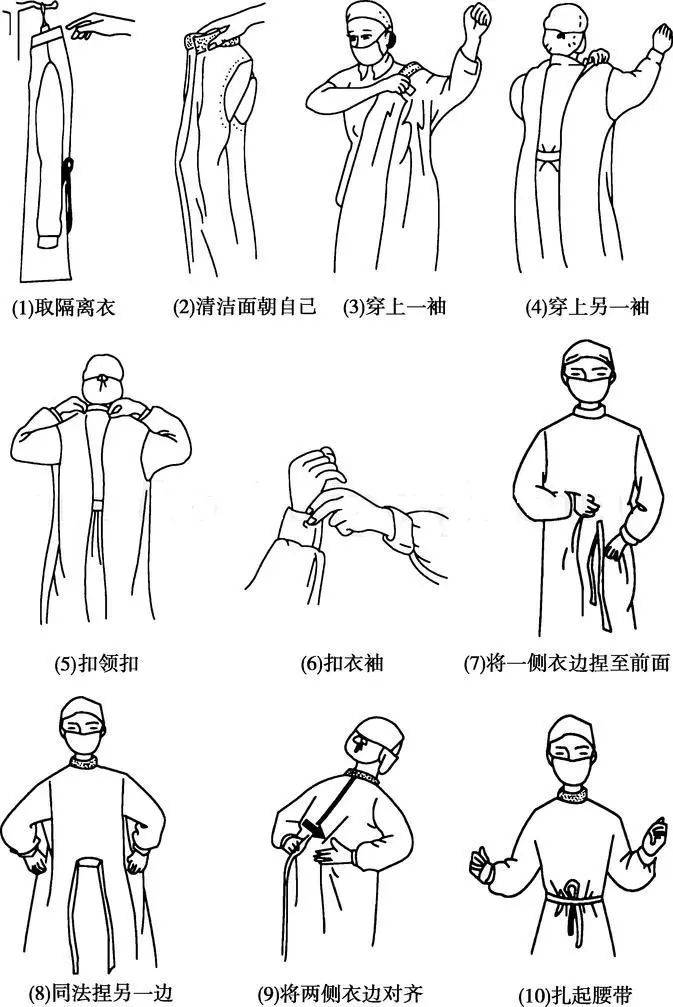 (1)取隔离衣

(2)清洁面朝自己

(3)穿上一袖

(4)穿上另一袖

(5)扣领扣

(6)扣衣袖

(7)将一侧衣边捏至前面

(8)同法捏另一边

(9)将两侧衣边对齐

(10)扎起腰带